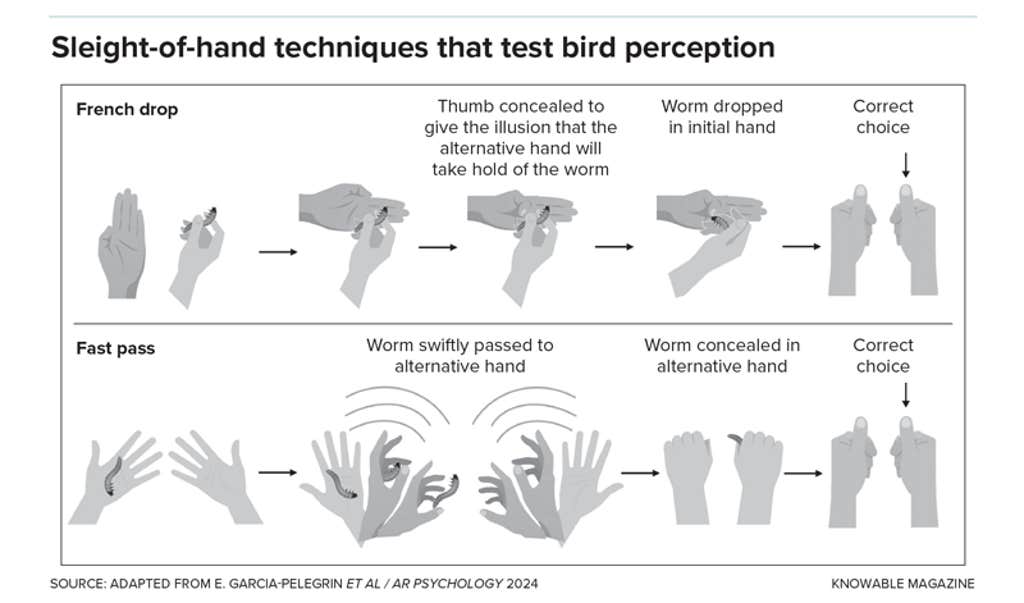 Sleight-of-hand techniques that test bird perception

French drop

Thumb concealed to give the illusion that the alternative hand will take hold of the worm

Worm dropped in initial hand

Correct choice

Fast pass

Worm swiftly passed to alternative hand

Worm concealed in alternative hand

Correct choice

SOURCE: ADAPTED FROM E. GARCIA-PELEGRIN ET AL / AR PSYCHOLOGY 2024

KNOWABLE MAGAZINE